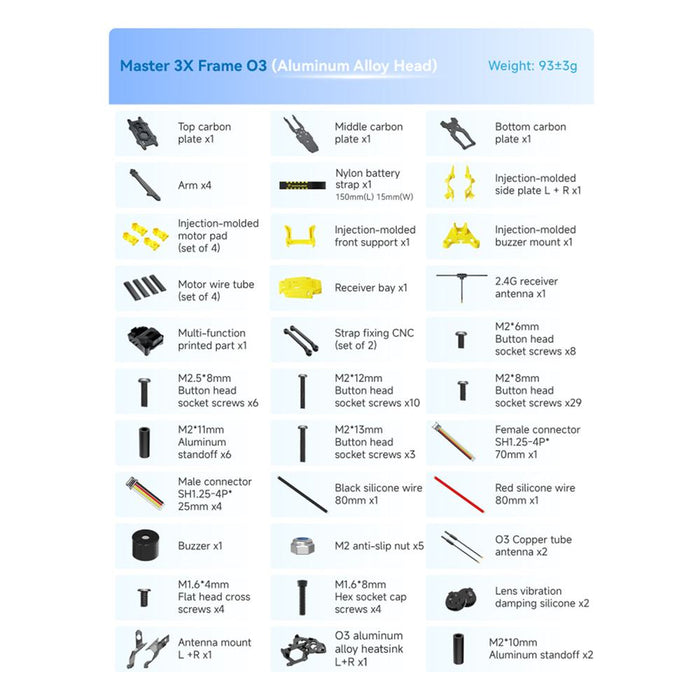 Master 3X Frame O3 (Aluminum Alloy Head)
Weight: 93±3g

Top carbon plate x1

Middle carbon plate x1

Bottom carbon plate x1

Arm x4

Nylon battery strap x1
150mm(L) 15mm(W)

Injection-molded side plate L + R x1

Injection-molded motor pad (set of 4)

Injection-molded front support x1

Injection-molded buzzer mount x1

Motor wire tube (set of 4)

Receiver bay x1

2.4G receiver antenna x1

Multi-function printed part x1

Strap fixing CNC (set of 2)

M2*6mm Button head socket screws x8

M2.5*8mm Button head socket screws x6

M2*12mm Button head socket screws x10

M2*8mm Button head socket screws x29

M2*11mm Aluminum standoff x6

M2*13mm Button head socket screws x3

Female connector SH1.25-4P* 70mm x1

Male connector SH1.25-4P* 25mm x4

Black silicone wire 80mm x1

Red silicone wire 80mm x1

Buzzer x1

M2 anti-slip nut x5

O3 Copper tube antenna x2

M1.6*4mm Flat head cross screws x4

M1.6*8mm Hex socket cap screws x4

Lens vibration damping silicone x2

Antenna mount L +R x1

O3 aluminum alloy heatsink L+R x1

M2*10mm Aluminum standoff x2